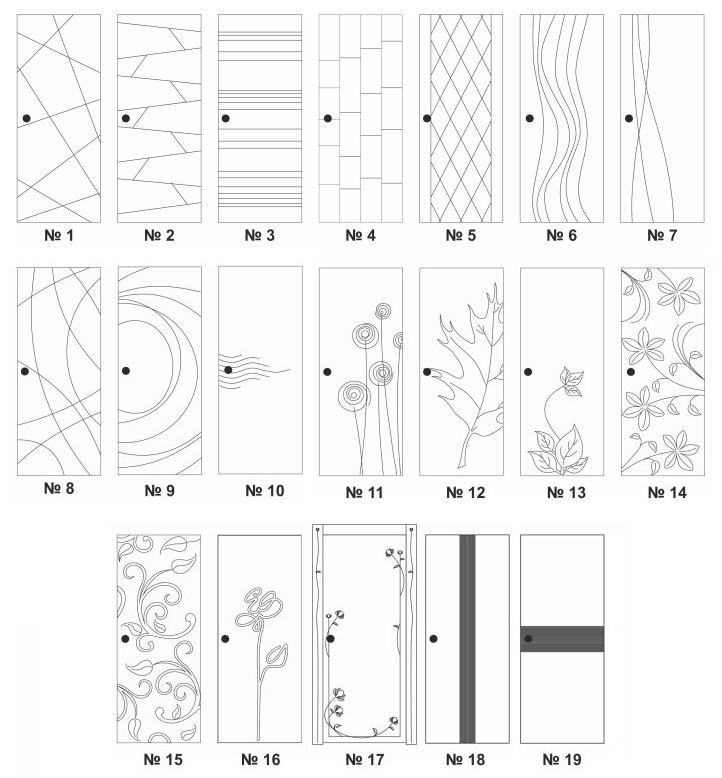 № 1 № 2 № 3 № 4 № 5 № 6 № 7

№ 8 № 9 № 10 № 11 № 12 № 13 № 14

№ 15 № 16 № 17 № 18 № 19